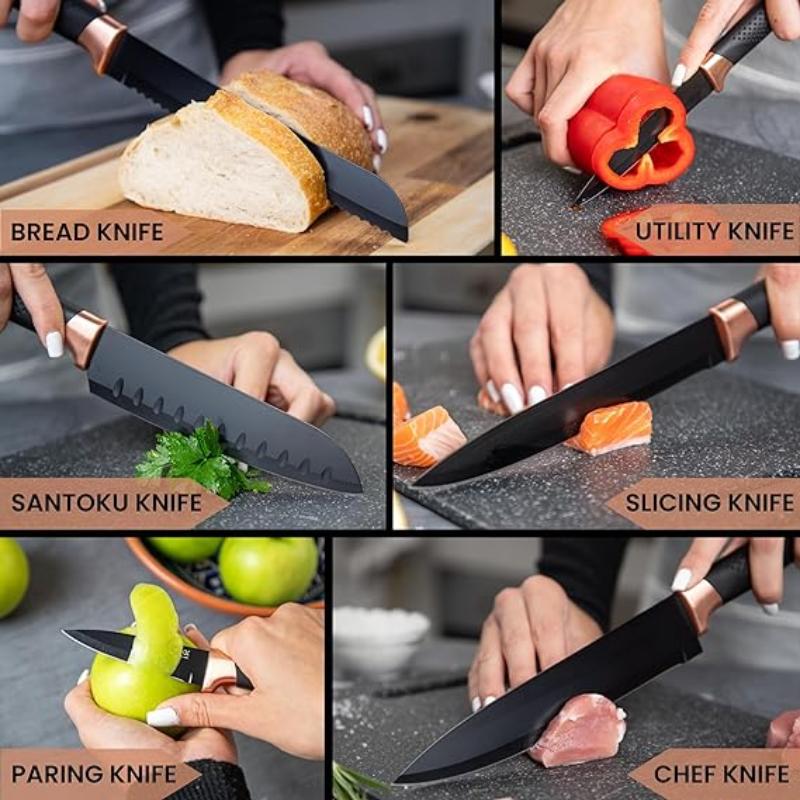 BREAD KNIFE

UTILITY KNIFE

SANTOKU KNIFE

SLICING KNIFE

PARING KNIFE

CHEF KNIFE